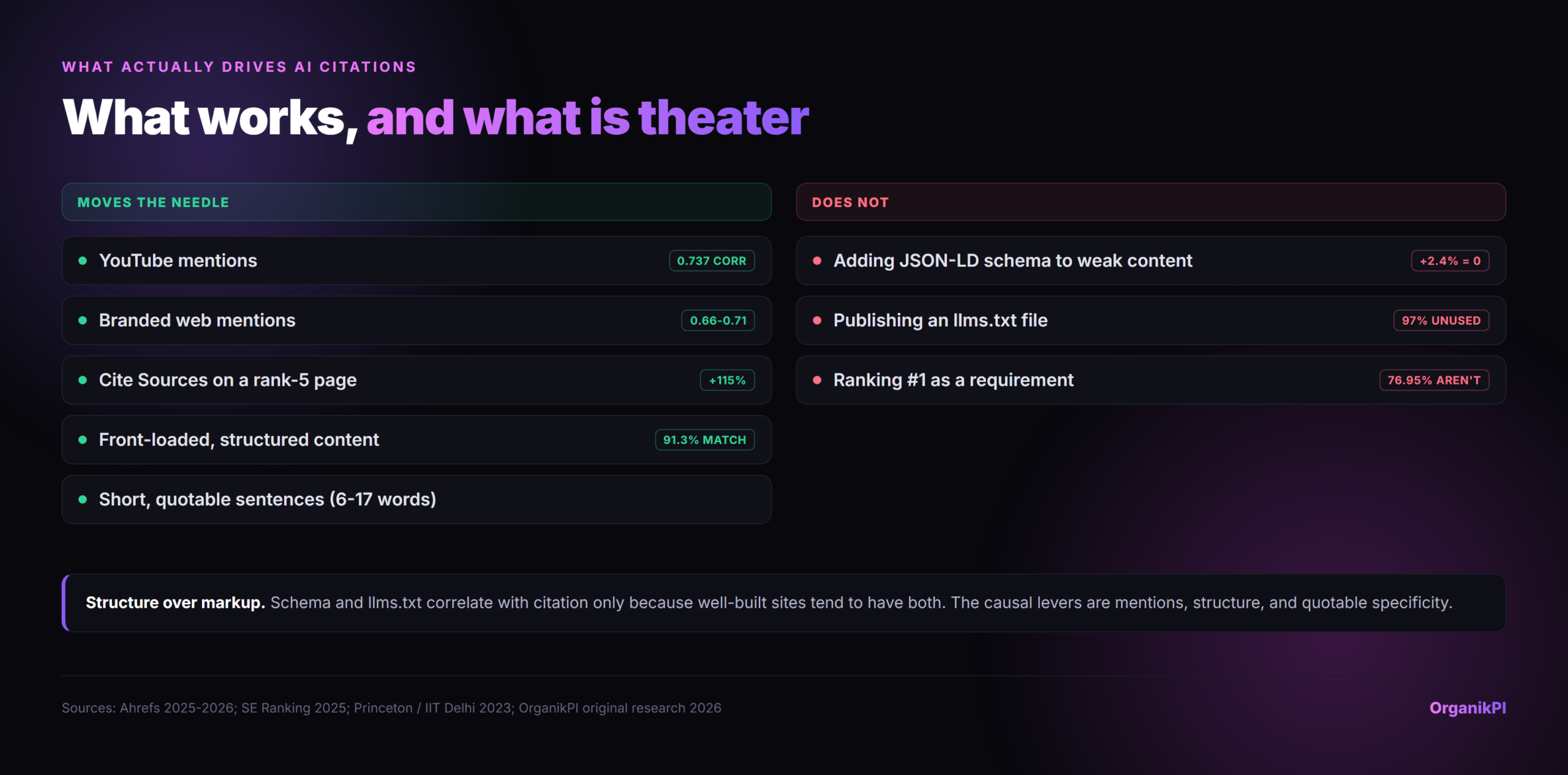 WHAT ACTUALLY DRIVES AI CITATIONS

What works, and what is theater

MOVES THE NEEDLE

• YouTube mentions 0.737 CORR

• Branded web mentions 0.66-0.71

• Cite Sources on a rank-5 page +115%

• Front-loaded, structured content 91.3% MATCH

• Short, quotable sentences (6-17 words)

DOES NOT

• Adding JSON-LD schema to weak content +2.4% = 0

• Publishing an llms.txt file 97% UNUSED

• Ranking #1 as a requirement 76.95% AREN'T

Structure over markup. Schema and llms.txt correlate with citation only because well-built sites tend to have both. The causal levers are mentions, structure, and quotable specificity.

Sources: Ahrefs 2025-2026; SE Ranking 2025; Princeton / IIT Delhi 2023; OrganikPI original research 2026

OrganikPI